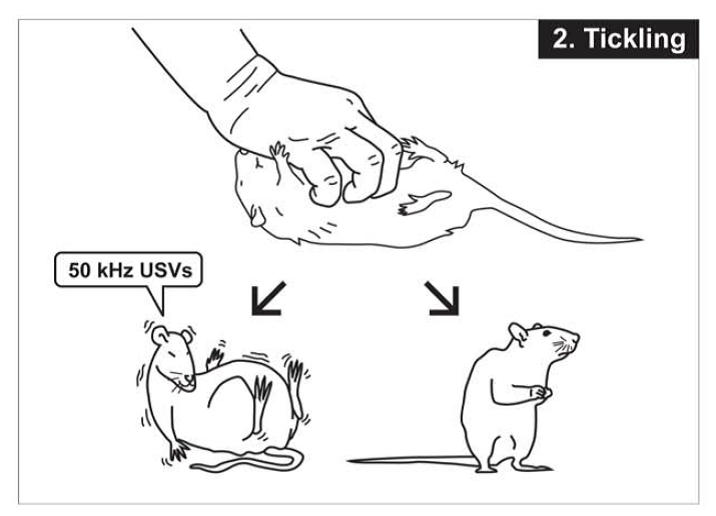 2. Tickling

50 kHz USVs